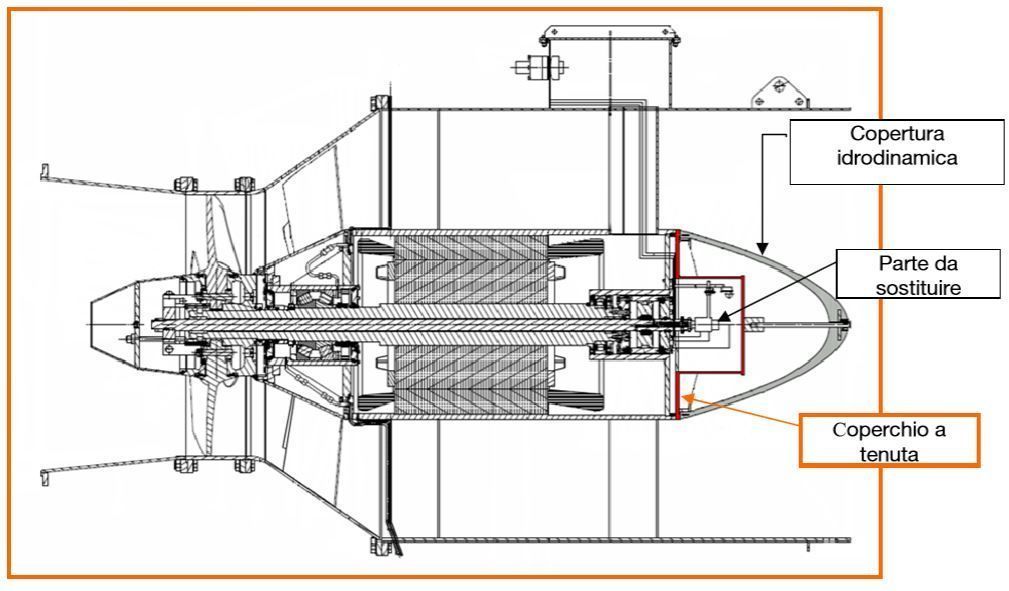 Copertura idrodinamica

Parte da sostituire

Coperchio a tenuta