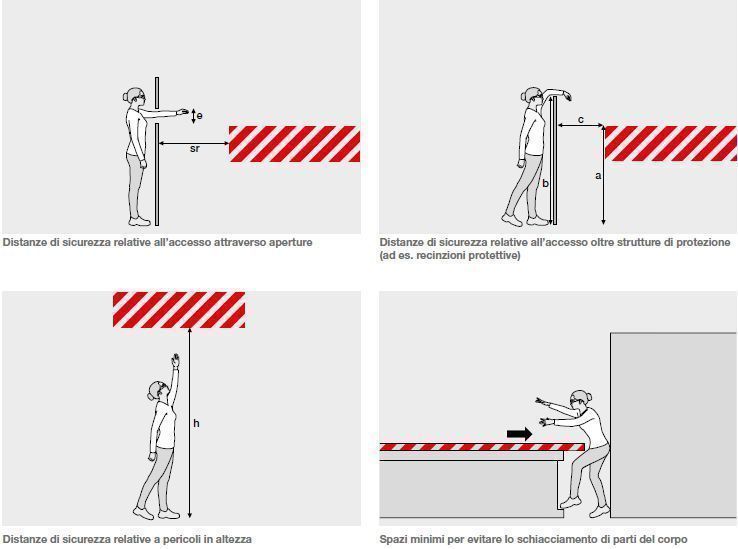 e

sr

Distanze di sicurezza relative all'accesso attraverso aperture

c

b

a

Distanze di sicurezza relative all'accesso oltre strutture di protezione (ad es. recinzioni protettive)

h

Distanze di sicurezza relative a pericoli in altezza

Spazi minimi per evitare lo schiacciamento di parti del corpo