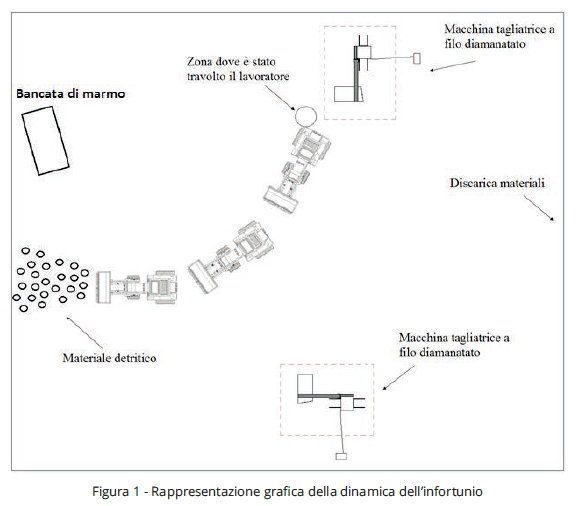 Macchina tagliatrice a filo diamanatato

Zona dove è stato travolto il lavoratore

Bancata di marmo

Discarica materiali

Materiale detritico

Macchina tagliatrice a filo diamanatato

Figura 1 - Rappresentazione grafica della dinamica dell'infortunio