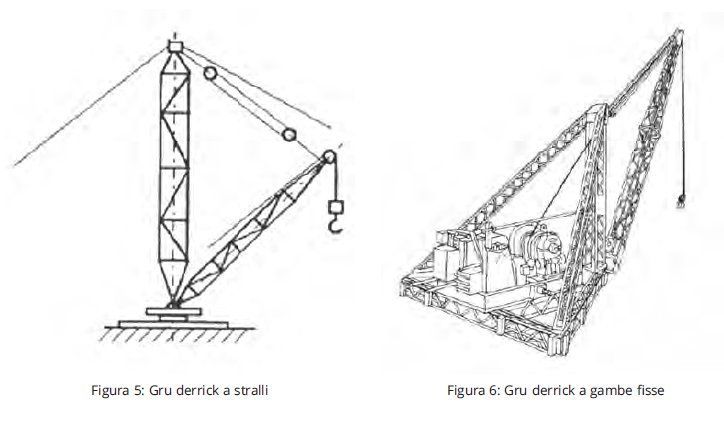 Figura 5: Gru derrick a stralli

Figura 6: Gru derrick a gambe fisse