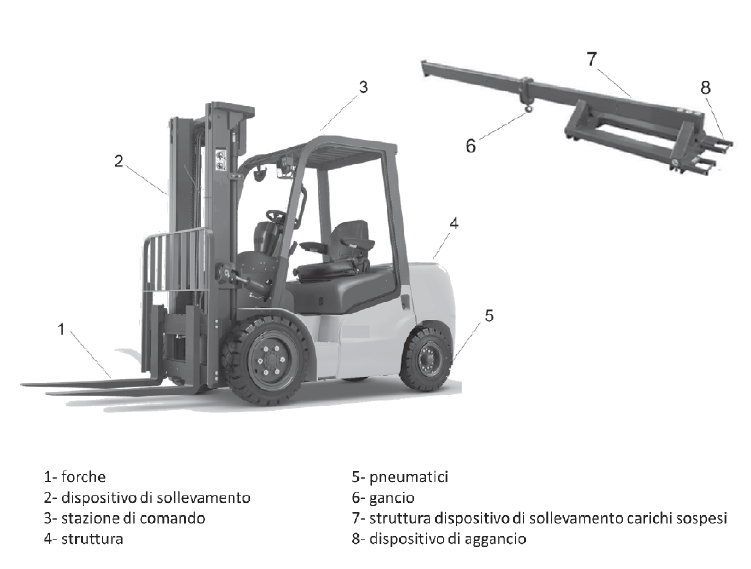 7

8

3

6

2

4

5

1

1- forche
2- dispositivo di sollevamento
3- stazione di comando
4- struttura

5- pneumatici
6- gancio
7- struttura dispositivo di sollevamento carichi sospesi
8- dispositivo di aggancio