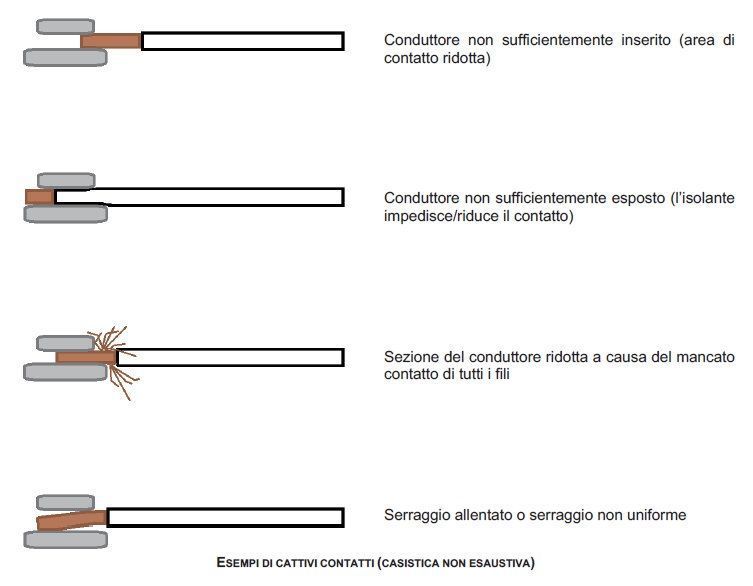 Conduttore non sufficientemente inserito (area di contatto ridotta)

Conduttore non sufficientemente esposto (l'isolante impedisce/riduce il contatto)

Sezione del conduttore ridotta a causa del mancato contatto di tutti i fili

Serraggio allentato o serraggio non uniforme

ESEMPI DI CATTIVI CONTATTI (CASISTICA NON ESAUSTIVA)