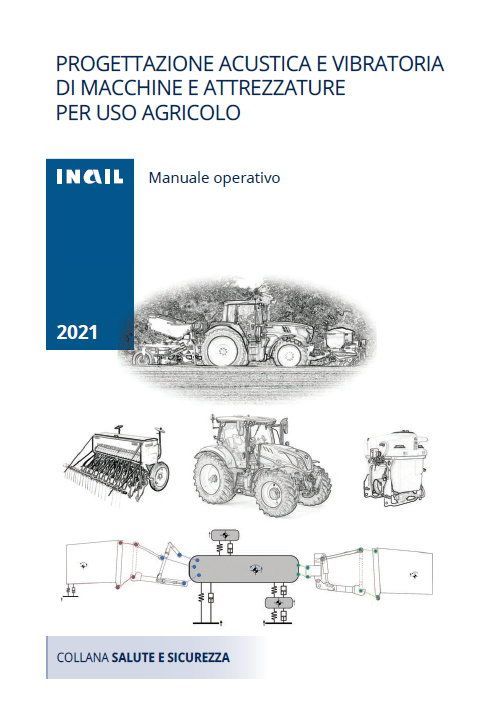 PROGETTAZIONE ACUSTICA E VIBRATORIA
DI MACCHINE E ATTREZZATURE
PER USO AGRICOLO

INAIL

Manuale operativo

2021

COLLANA SALUTE E SICUREZZA