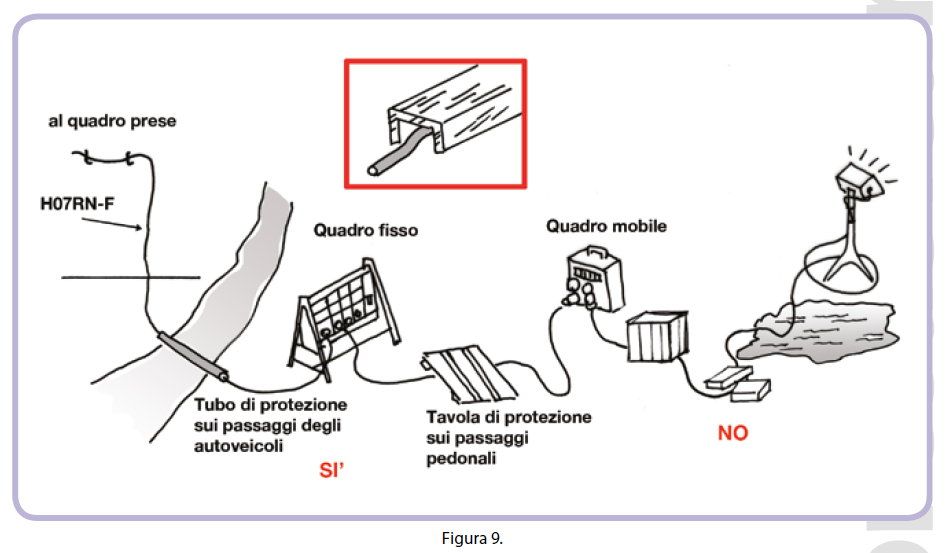 al quadro prese

H07RN-F

Quadro fisso

Quadro mobile

Tubo di protezione sui passaggi degli autoveicoli

SI'

Tavola di protezione sui passaggi pedonali

NO

Figura 9.