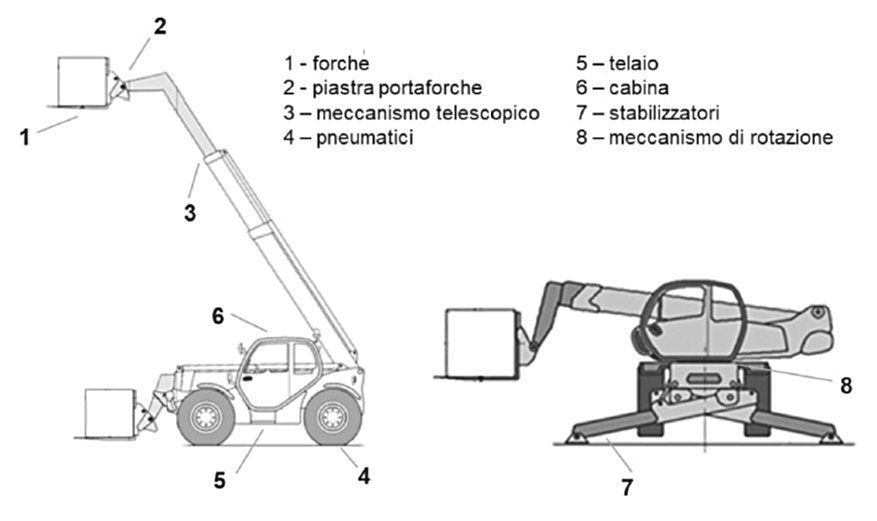 1 - forche
2 - piastra portaforche
3 – meccanismo telescopico
4 – pneumatici

5 – telaio
6 – cabina
7 – stabilizzatori
8 – meccanismo di rotazione

2
1
3
6
5
4
8
7